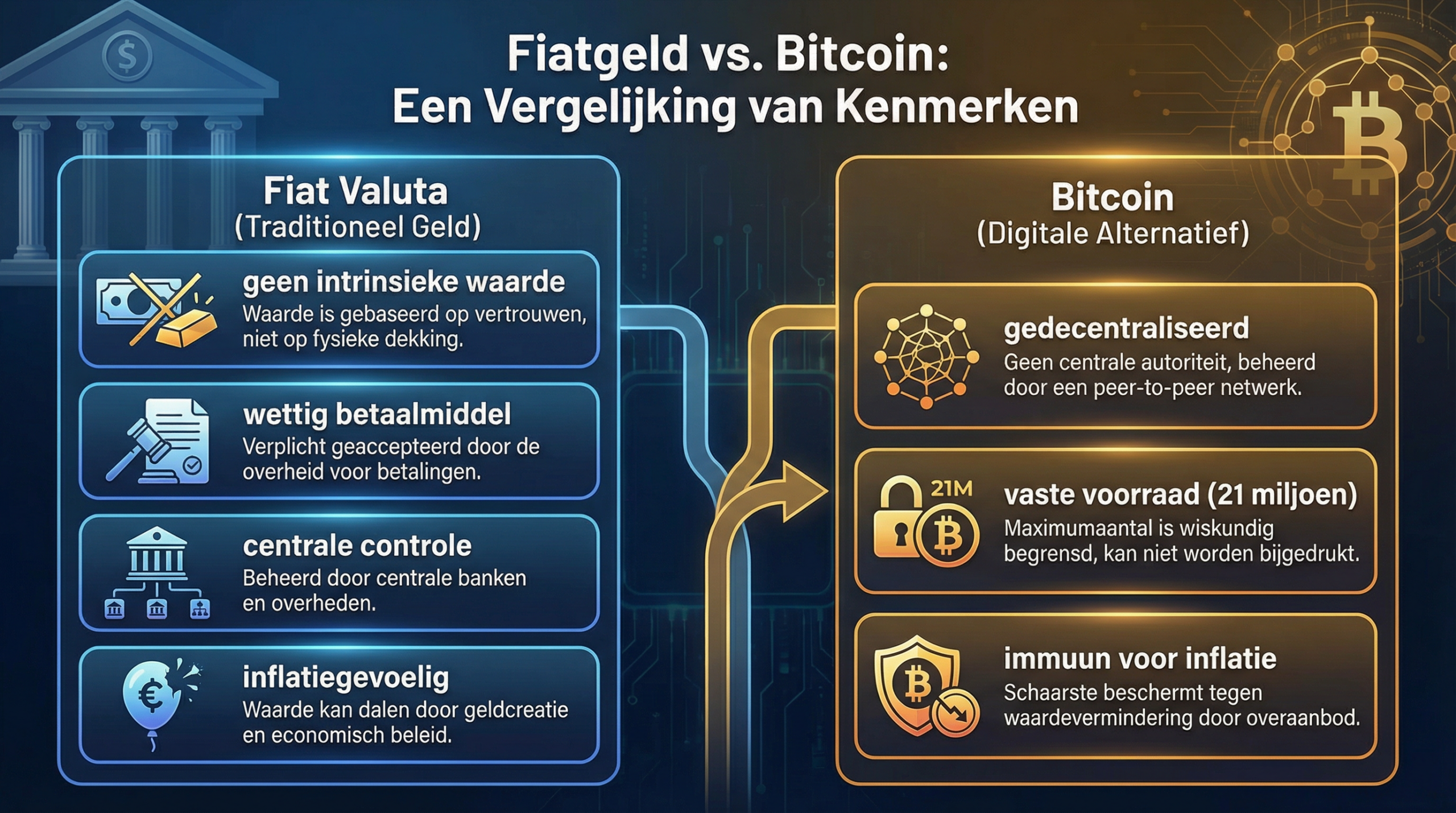 Fiatgeld vs. Bitcoin:
Een Vergelijking van Kenmerken

Fiat Valuta
(Traditioneel Geld)

geen intrinsieke waarde
Waarde is gebaseerd op vertrouwen, niet op fysieke dekking.

wettig betaalmiddel
Verplicht geaccepteerd door de overheid voor betalingen.

centrale controle
Beheerd door centrale banken en overheden.

inflatiegevoelig
Waarde kan dalen door geldcreatie en economisch beleid.

Bitcoin
(Digitale Alternatief)

gedecentraliseerd
Geen centrale autoriteit, beheerd door een peer-to-peer netwerk.

21M
vaste voorraad (21 miljoen)
Maximumaantal is wiskundig begrensd, kan niet worden bijgedrukt.

immuun voor inflatie
Schaarste beschermt tegen waardevermindering door overaanbod.